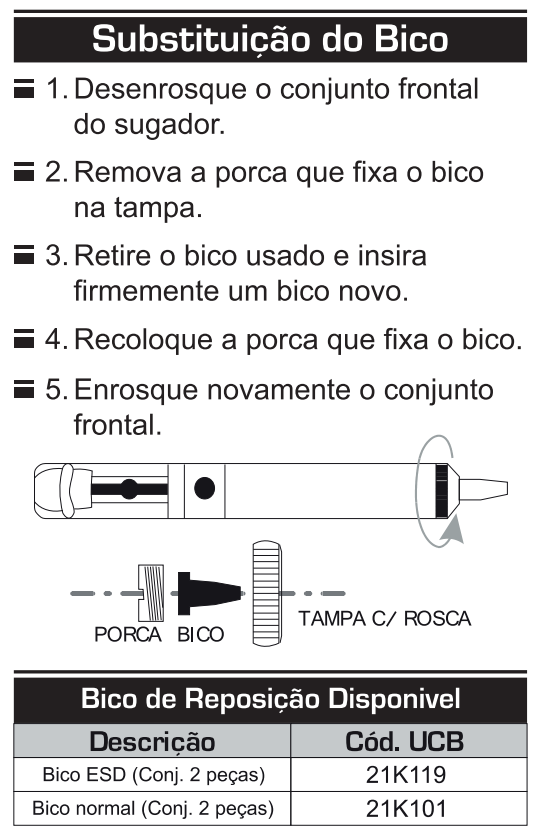 Substituição do Bico

1. Desenrosque o conjunto frontal do sugador.

2. Remova a porca que fixa o bico na tampa.

3. Retire o bico usado e insira firmemente um bico novo.

4. Recoloque a porca que fixa o bico.

5. Enrosque novamente o conjunto frontal.

PORCA BICO TAMPA C/ ROSCA

Bico de Reposição Disponivel

| Descrição | Cód. UCB |
|---|---|
| Bico ESD (Conj. 2 peças) | 21K119 |
| Bico normal (Conj. 2 peças) | 21K101 |